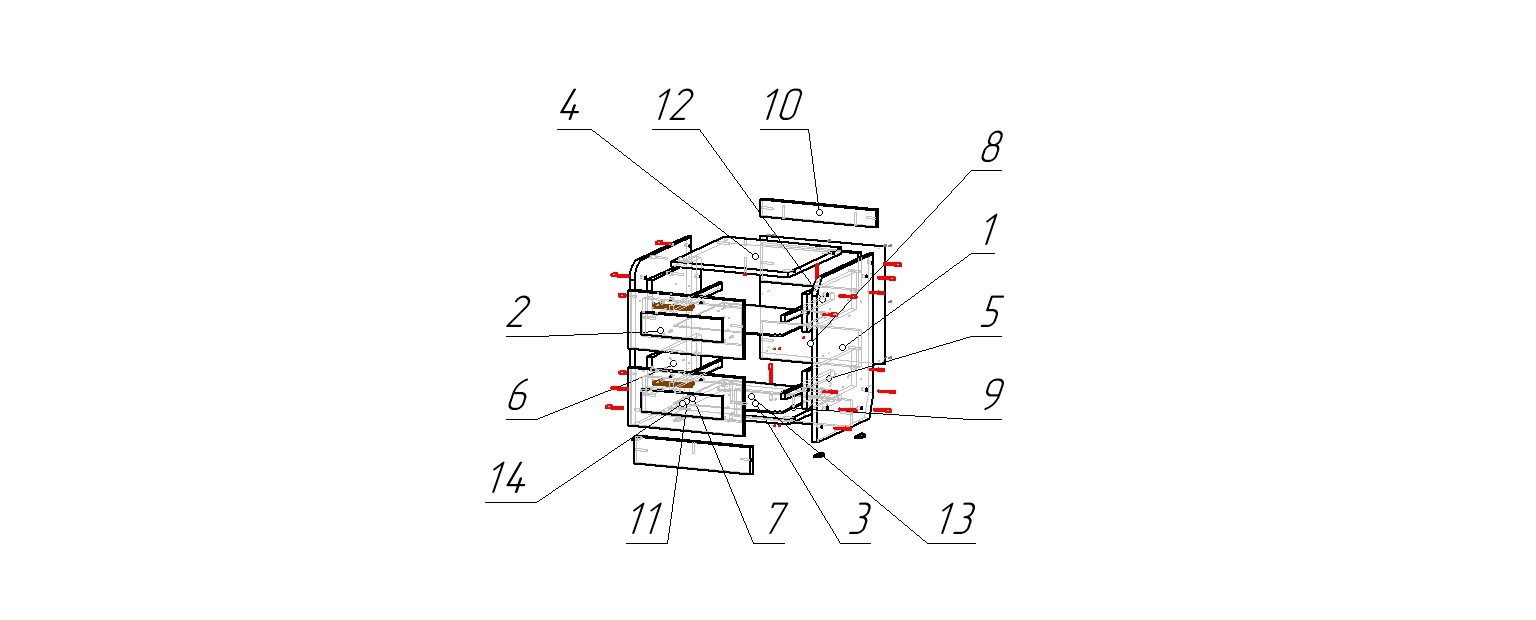 4
12
10
8
1
2
5
6
9
14
11
7
3
13