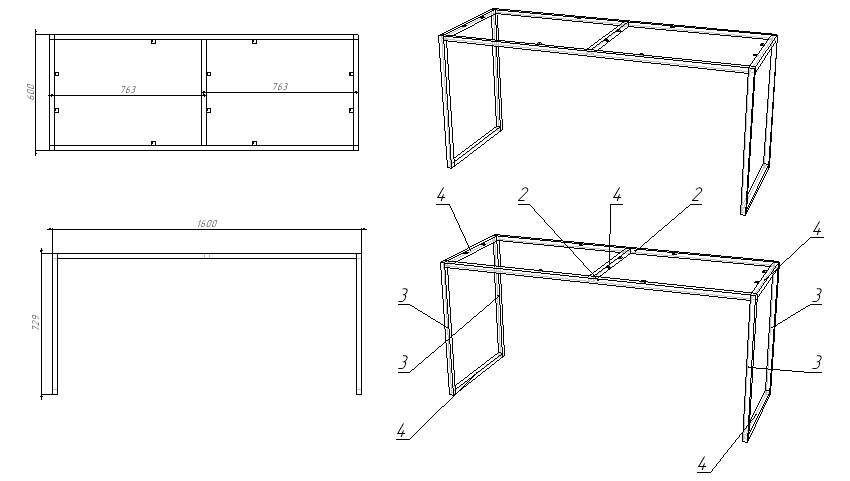 600
763
763
1600
729
4
2
4
2
4
3
3
3
3
4
4