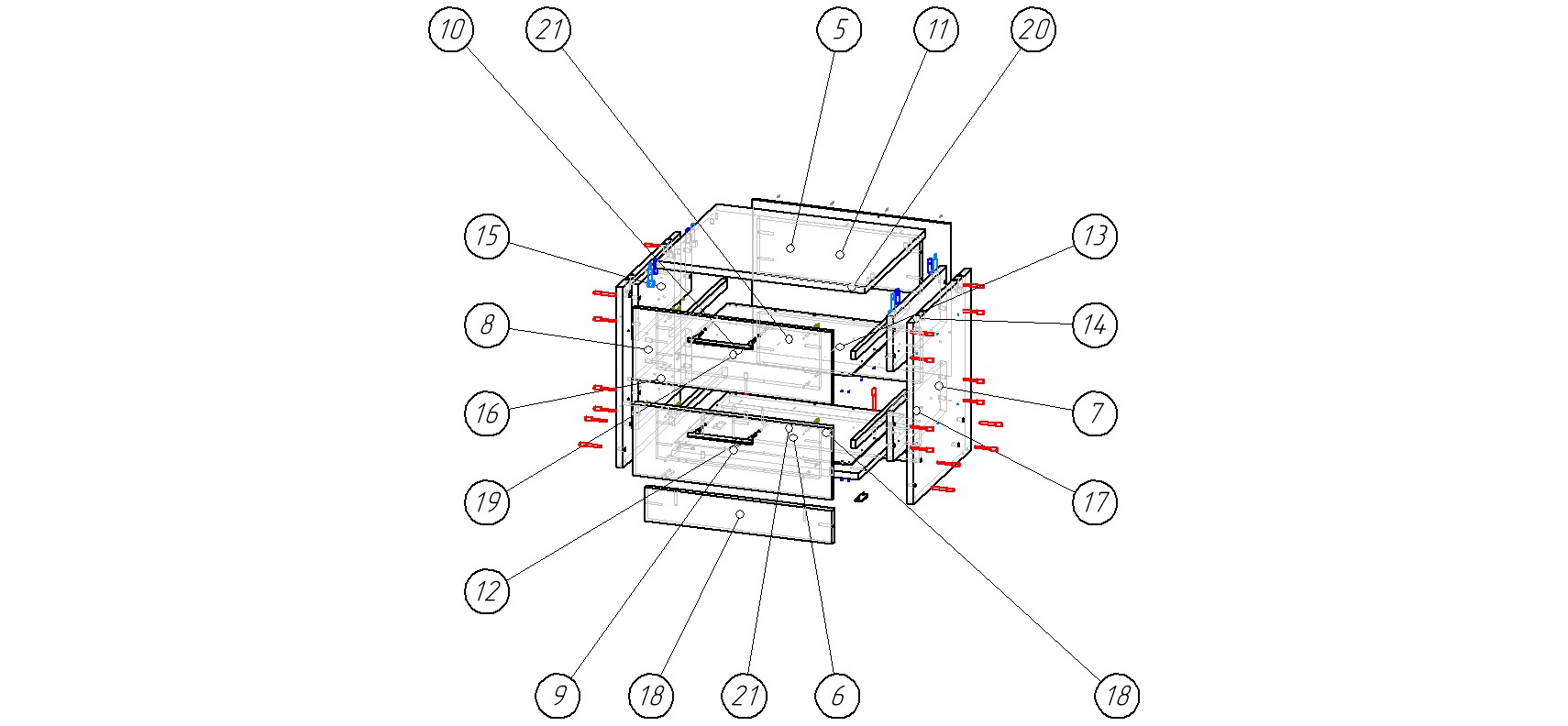 10
21
5
11
20
15
13
8
14
16
7
19
17
12
9
18
21
6
18