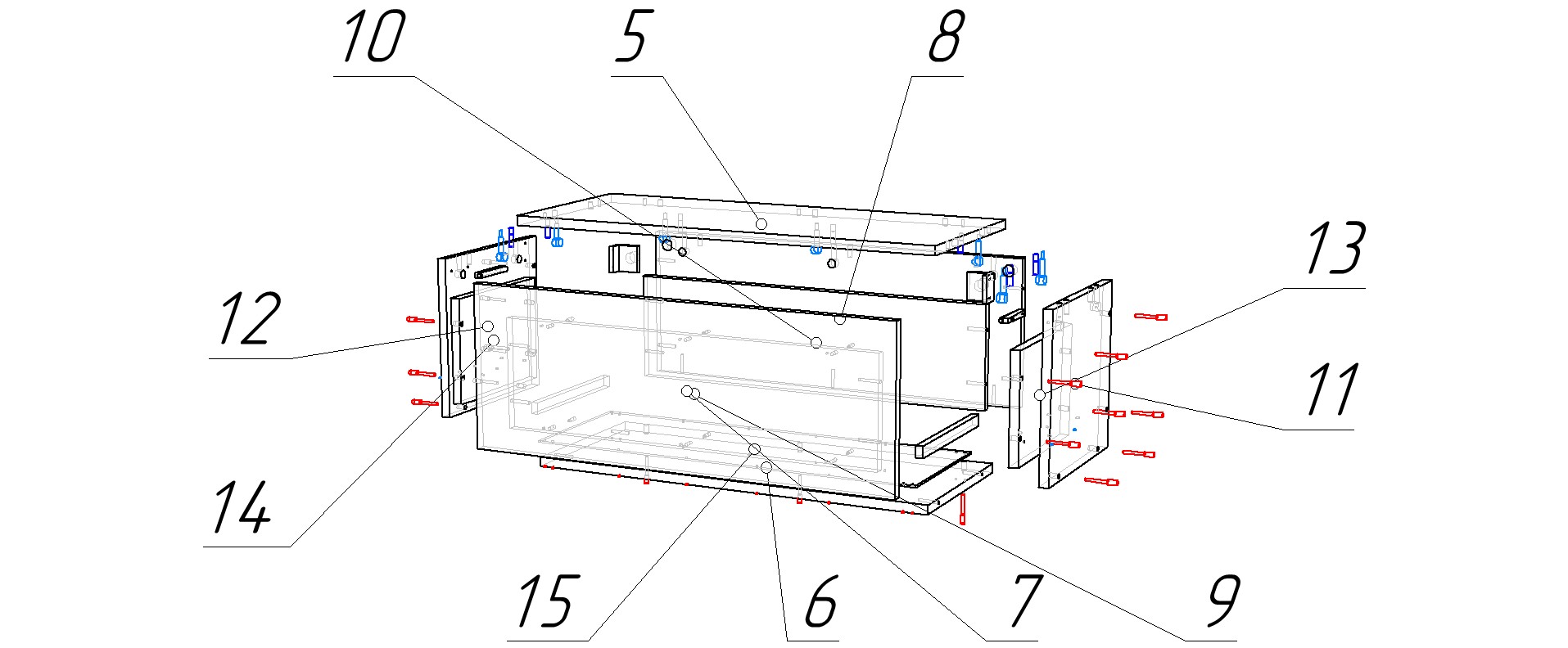 10
5
8
13
12
11
14
15
6
7
9